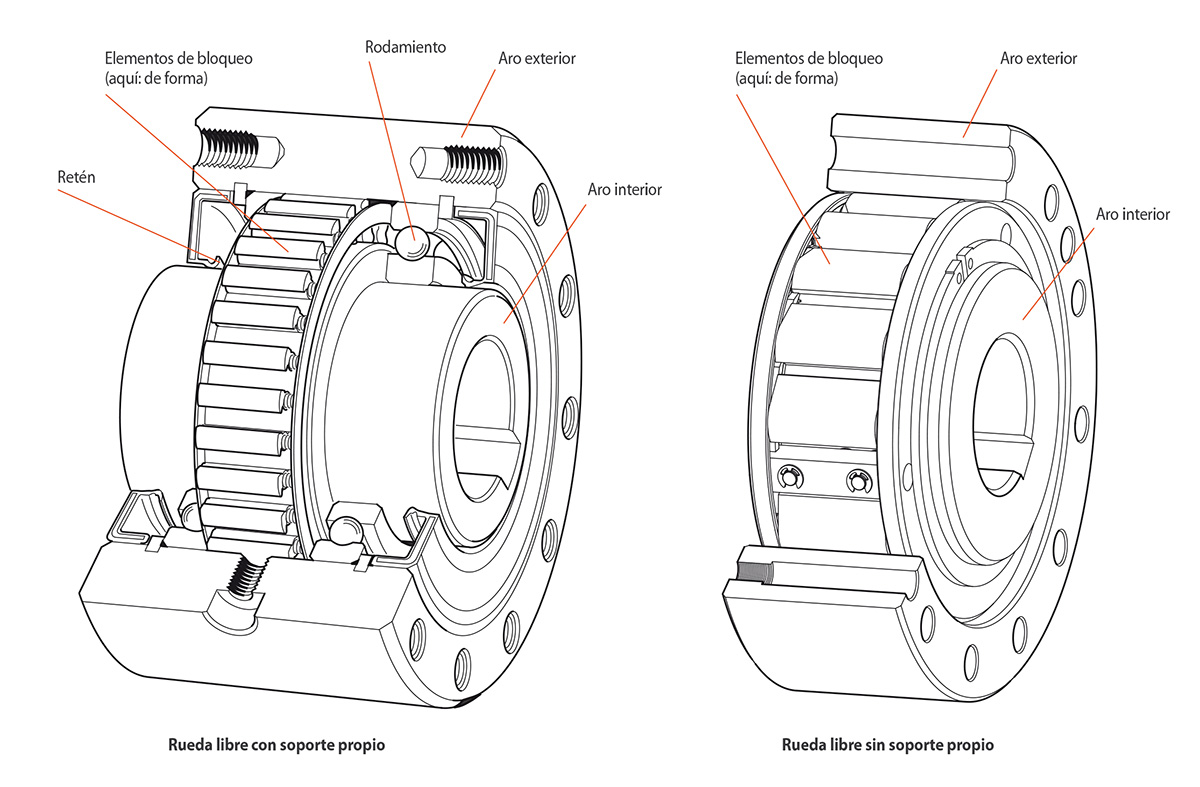 Elementos de bloqueo (aquí: de forma)

Rodamiento

Aro exterior

Retén

Aro interior

Rueda libre con soporte propio

Elementos de bloqueo (aquí: de forma)

Aro exterior

Aro interior

Rueda libre sin soporte propio